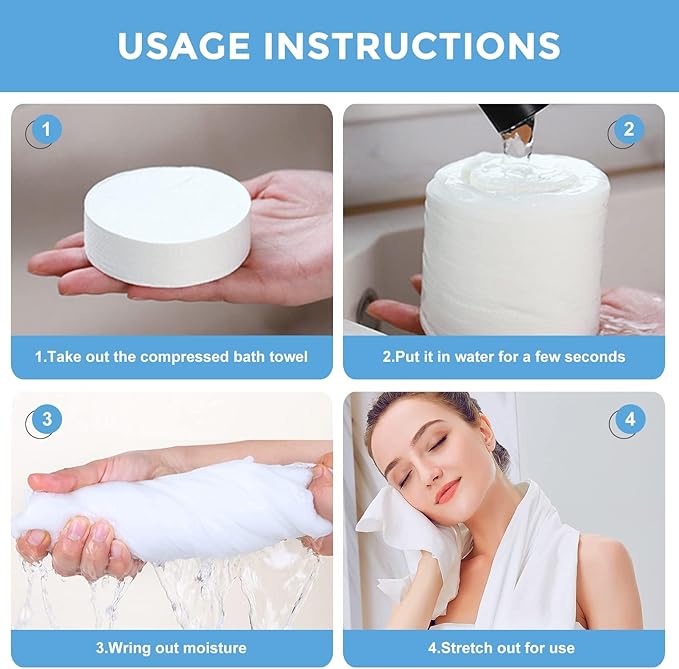 USAGE INSTRUCTIONS

1

1.Take out the compressed bath towel

2

2.Put it in water for a few seconds

3

3.Wring out moisture

4

4.Stretch out for use