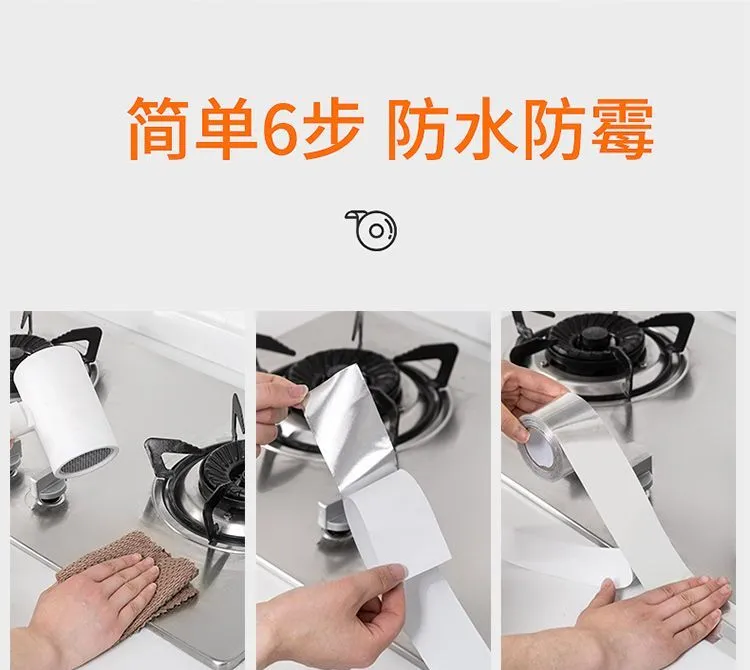 简单6步 防水防霉